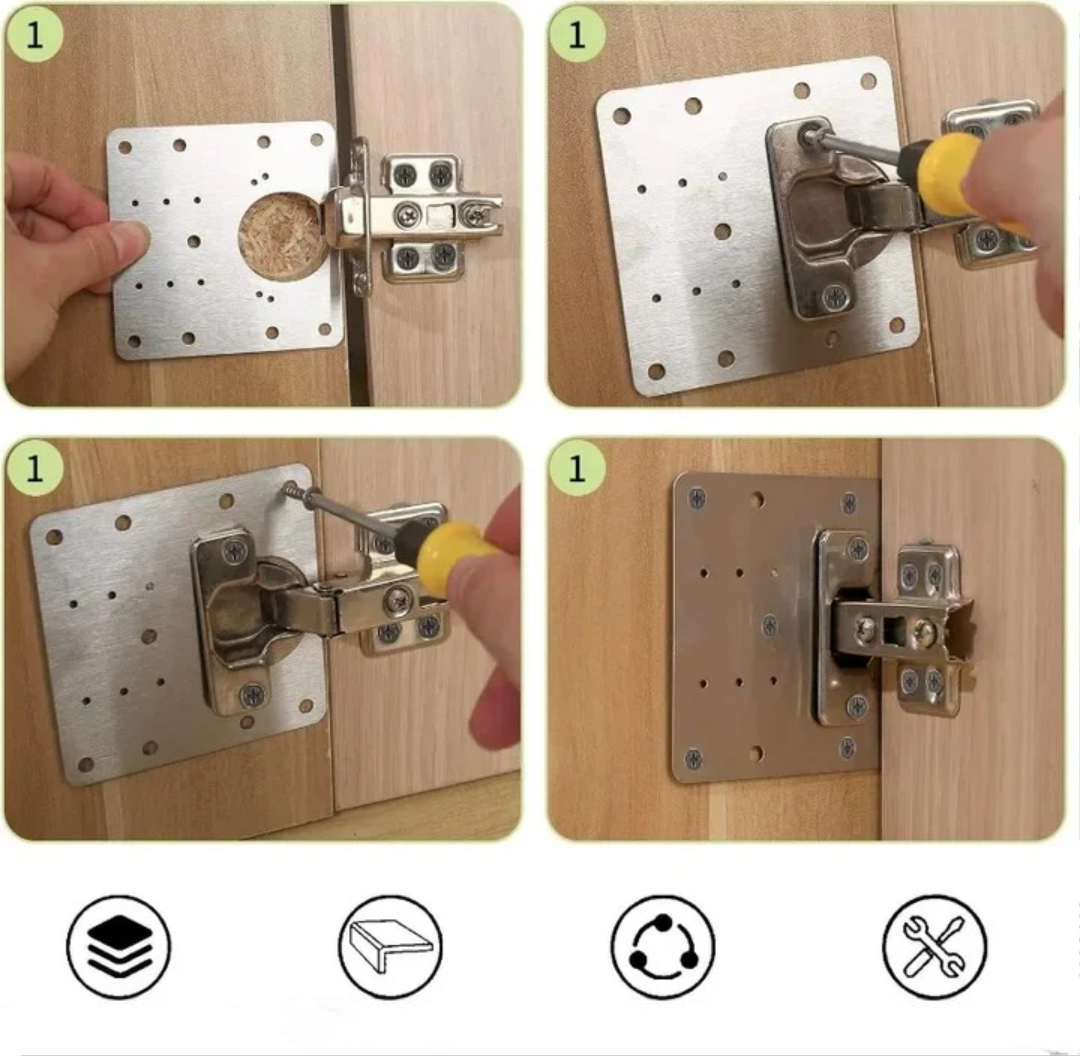 1

1

1

1