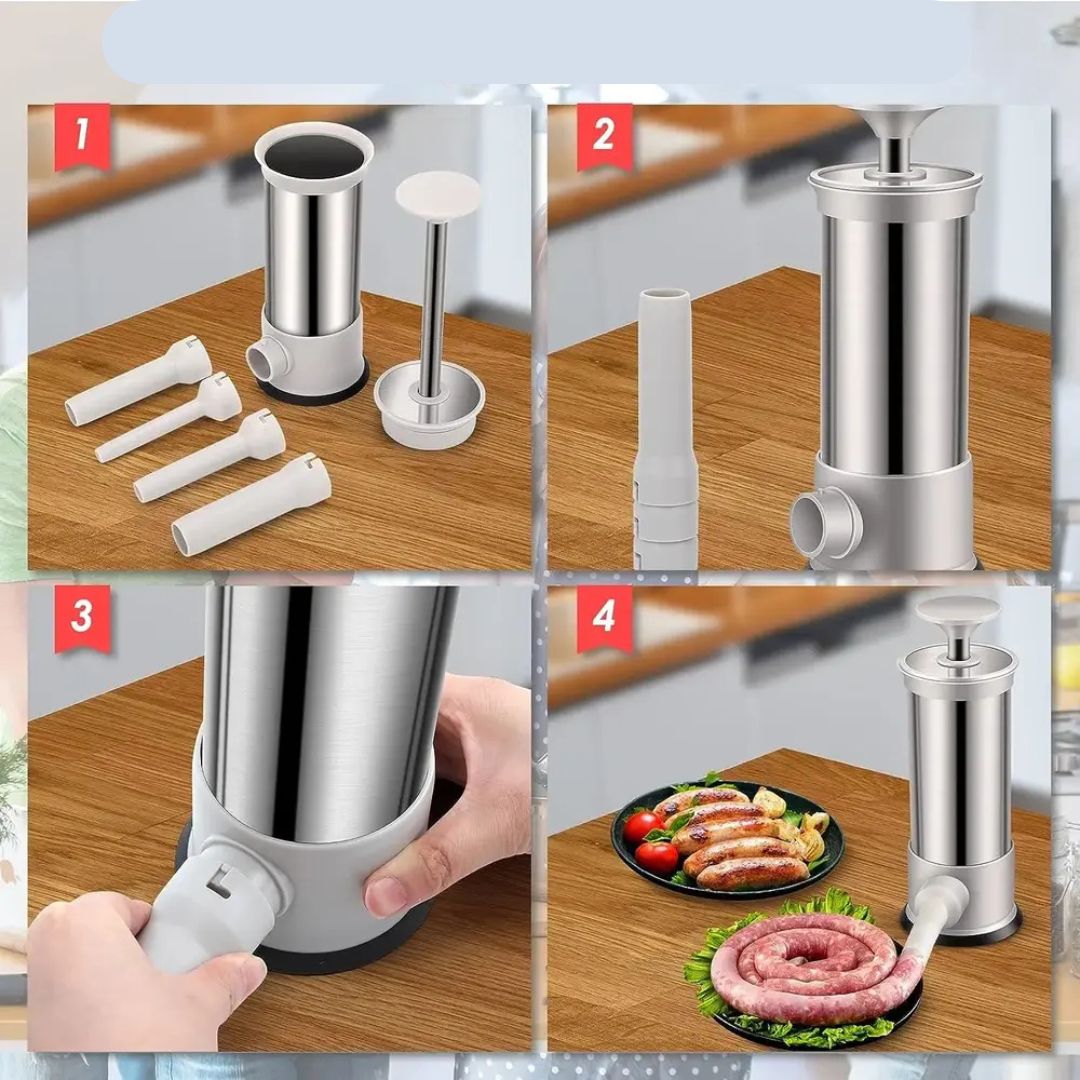 1

2

3

4